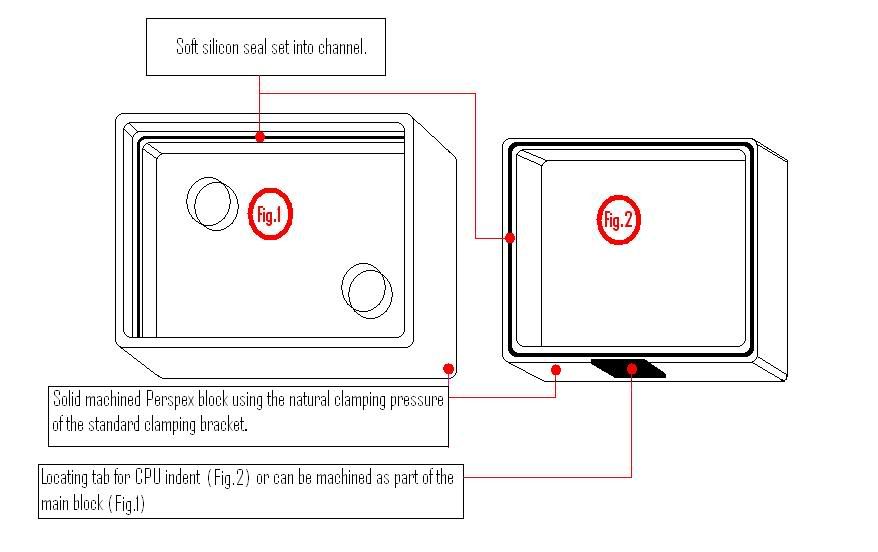 Soft silicon seal set into channel.

Fig.1

Fig.2

Solid machined Perspex block using the natural clamping pressure of the standard clamping bracket.

Locating tab for CPU indent (Fig.2) or can be machined as part of the main block (Fig.1)