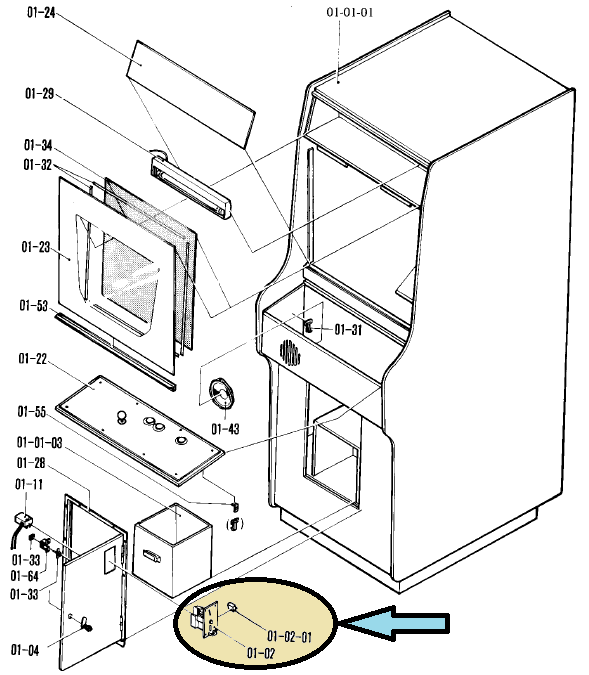 01-24

01-01-01

01-29

01-34

01-32

01-23

01-53

01-31

01-22

01-43

01-55

01-01-03

01-28

01-11

01-33

01-64

01-33

01-04

01-02-01

01-02